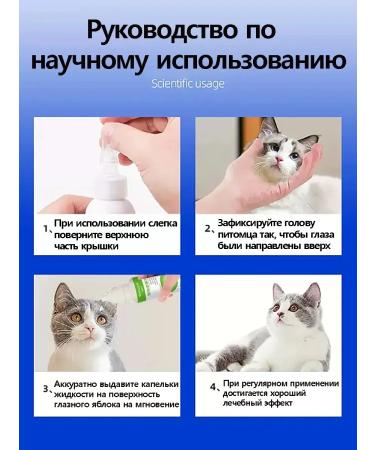 Руководство по научному использованию

Scientific usage

1、При использовании слегка поверните верхнюю часть крышки

2、Зафиксируйте голову питомца так, чтобы глаза были направлены вверх

3、Аккуратно выдавите капельки жидкости на поверхность глазного яблока на мгновение

4、При регулярном применении достигается хороший лечебный эффект