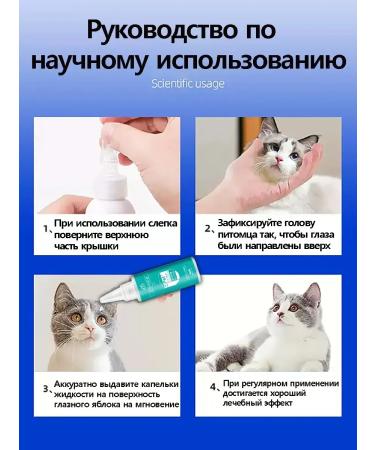 Руководство по научному использованию

Scientific usage

1、При использовании слегка поверните верхнюю часть крышки

2、Зафиксируйте голову питомца так, чтобы глаза были направлены вверх

3、Аккуратно выдавите капельки жидкости на поверхность глазного яблока на мгновение

4、При регулярном применении достигается хороший лечебный эффект