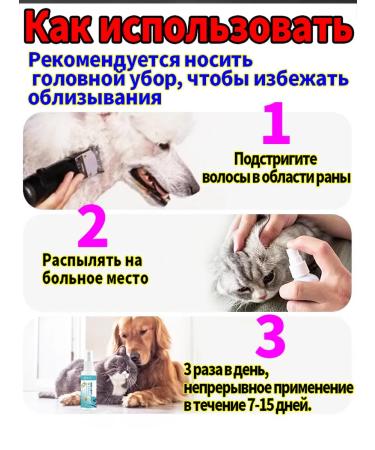 Как использовать

Рекомендуется носить головной убор, чтобы избежать облизывания

1

Подстригите волосы в области раны

2

Распылять на больное место

3

3 раза в день, непрерывное применение в течение 7-15 дней.