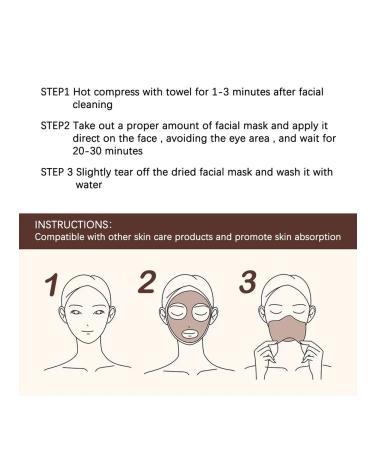 STEP1 Hot compress with towel for 1-3 minutes after facial cleaning

STEP2 Take out a proper amount of facial mask and apply it direct on the face , avoiding the eye area , and wait for 20-30 minutes

STEP 3 Slightly tear off the dried facial mask and wash it with water

INSTRUCTIONS:
Compatible with other skin care products and promote skin absorption

1

2

3