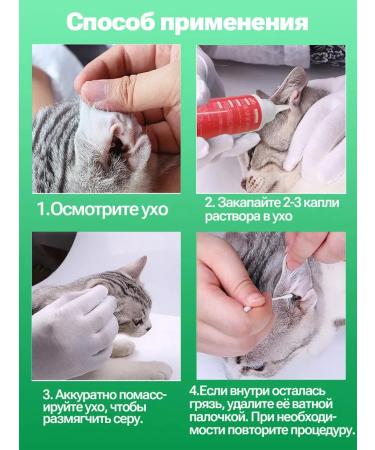 Способ применения

1.Осмотрите ухо

2. Закапайте 2-3 капли раствора в ухо

3. Аккуратно помассируйте ухо, чтобы размягчить серу.

4.Если внутри осталась грязь, удалите её ватной палочкой. При необходимости повторите процедуру.