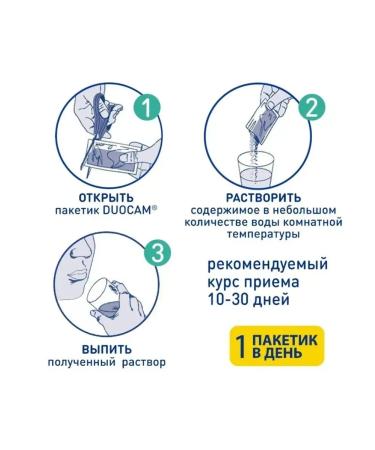 1

ОТКРЫТЬ
пакетик DUOCAM®

2

РАСТВОРИТЬ
содержимое в небольшом количестве воды комнатной температуры

3

ВЫПИТЬ
полученный раствор

рекомендуемый курс приема 10-30 дней

1 ПАКЕТИК В ДЕНЬ