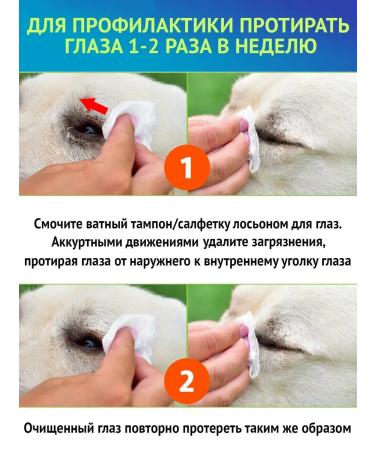 ДЛЯ ПРОФИЛАКТИКИ ПРОТИРАТЬ ГЛАЗА 1-2 РАЗА В НЕДЕЛЮ

1

Смочите ватный тампон/салфетку лосьоном для глаз. Аккуртными движениями удалите загрязнения, протирая глаза от наружнего к внутреннему уголку глаза

2

Очищенный глаз повторно протереть таким же образом