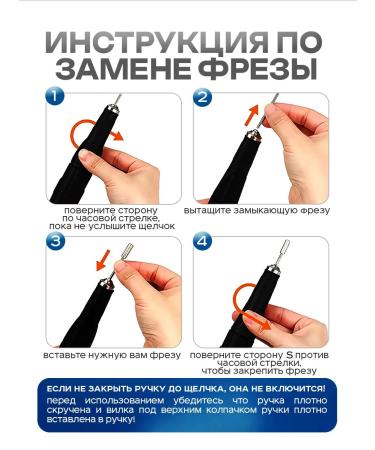 ИНСТРУКЦИЯ ПО ЗАМЕНЕ ФРЕЗЫ

1

поверните сторону по часовой стрелке, пока не услышите щелчок

2

вытащите замыкающую фрезу

3

вставьте нужную вам фрезу

4

поверните сторону S против часовой стрелки, чтобы закрепить фрезу

ЕСЛИ НЕ ЗАКРЫТЬ РУЧКУ ДО ЩЕЛЧКА, ОНА НЕ ВКЛЮЧИТСЯ!
перед использованием убедитесь что ручка плотно скручена и вилка под верхним колпачком ручки плотно вставлена в ручку!