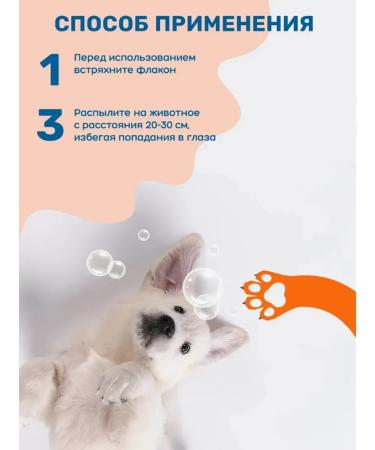 СПОСОБ ПРИМЕНЕНИЯ

1 Перед использованием встряхните флакон

3 Распылите на животное с расстояния 20-30 см, избегая попадания в глаза