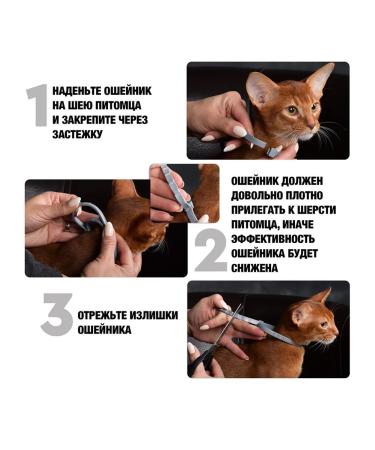 1 НАДЕНЬТЕ ОШЕЙНИК НА ШЕЮ ПИТОМЦА И ЗАКРЕПИТЕ ЧЕРЕЗ ЗАСТЕЖКУ

2 ОШЕЙНИК ДОЛЖЕН ДОВОЛЬНО ПЛОТНО ПРИЛЕГАТЬ К ШЕРСТИ ПИТОМЦА, ИНАЧЕ ЭФФЕКТИВНОСТЬ ОШЕЙНИКА БУДЕТ СНИЖЕНА

3 ОТРЕЖЬТЕ ИЗЛИШКИ ОШЕЙНИКА