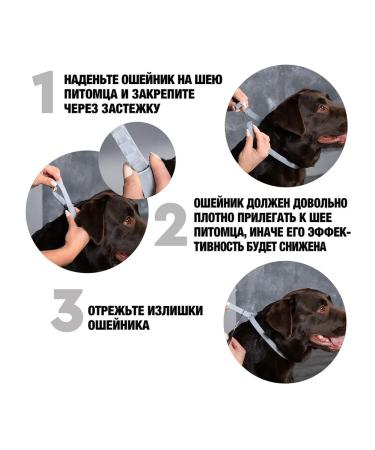 1 НАДЕНЬТЕ ОШЕЙНИК НА ШЕЮ ПИТОМЦА И ЗАКРЕПИТЕ ЧЕРЕЗ ЗАСТЕЖКУ

2 ОШЕЙНИК ДОЛЖЕН ДОВОЛЬНО ПЛОТНО ПРИЛЕГАТЬ К ШЕЕ ПИТОМЦА, ИНАЧЕ ЕГО ЭФФЕКТИВНОСТЬ БУДЕТ СНИЖЕНА

3 ОТРЕЖЬТЕ ИЗЛИШКИ ОШЕЙНИКА