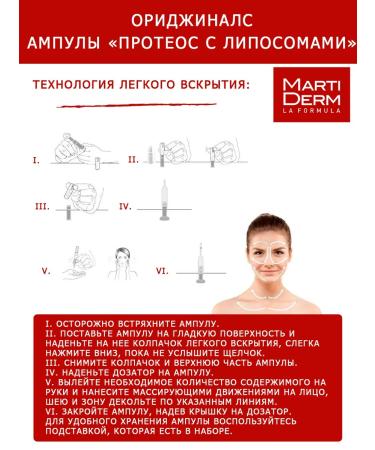 ОРИДЖИНАЛС
АМПУЛЫ «ПРОТЕОС С ЛИПОСОМАМИ»

ТЕХНОЛОГИЯ ЛЕГКОГО ВСКРЫТИЯ:

MARTI DERM
LA FORMULA

I.

II.

III.

IV.

V.

VI.

I. ОСТОРОЖНО ВСТРЯХНИТЕ АМПУЛУ.
II. ПОСТАВЬТЕ АМПУЛУ НА ГЛАДКУЮ ПОВЕРХНОСТЬ И НАДЕНЬТЕ НА НЕЕ КОЛПАЧОК ЛЕГКОГО ВСКРЫТИЯ, СЛЕГКА НАЖМИТЕ ВНИЗ, ПОКА НЕ УСЛЫШИТЕ ЩЕЛЧОК.
III. СНИМИТЕ КОЛПАЧОК И ВЕРХНЮЮ ЧАСТЬ АМПУЛЫ.
IV. НАДЕНЬТЕ ДОЗАТОР НА АМПУЛУ.
V. ВЫЛЕЙТЕ НЕОБХОДИМОЕ КОЛИЧЕСТВО СОДЕРЖИМОГО НА РУКИ И НАНЕСИТЕ МАССИРУЮЩИМИ ДВИЖЕНИЯМИ НА ЛИЦО, ШЕЮ И ЗОНУ ДЕКОЛЬТЕ ПО УКАЗАННЫМ ЛИНИЯМ.
VI. ЗАКРОЙТЕ АМПУЛУ, НАДЕВ КРЫШКУ НА ДОЗАТОР.
ДЛЯ УДОБНОГО ХРАНЕНИЯ АМПУЛЫ ВОСПОЛЬЗУЙТЕСЬ ПОДСТАВКОЙ, КОТОРАЯ ЕСТЬ В НАБОРЕ.