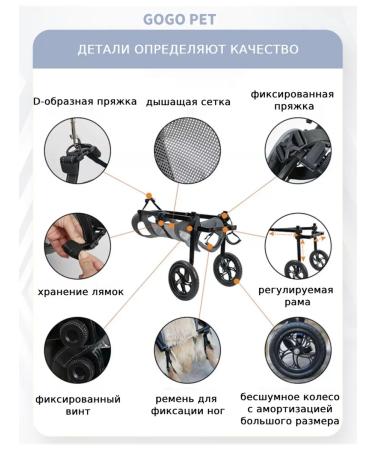 GOGO PET

ДЕТАЛИ ОПРЕДЕЛЯЮТ КАЧЕСТВО

D-образная пряжка

дышащая сетка

фиксированная пряжка

хранение лямок

регулируемая рама

фиксированный винт

ремень для фиксации ног

бесшумное колесо с амортизацией большого размера