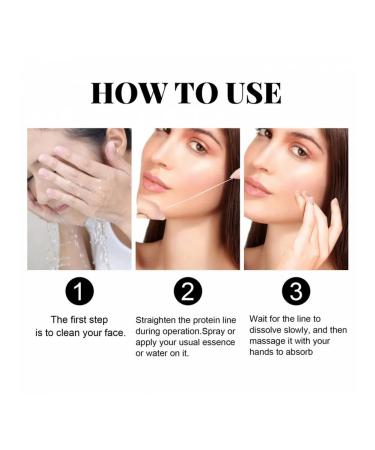 HOW TO USE

1

The first step is to clean your face.

2

Straighten the protein line during operation.Spray or apply your usual essence or water on it.

3

Wait for the line to dissolve slowly, and then massage it with your hands to absorb