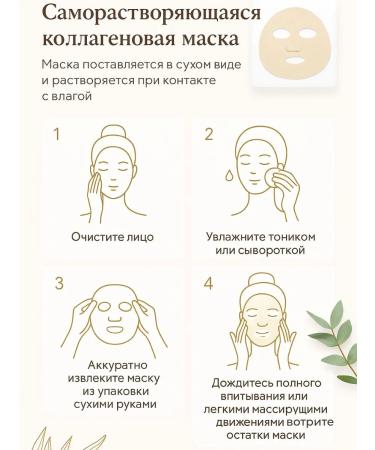 Саморастворяющаяся коллагеновая маска

Маска поставляется в сухом виде и растворяется при контакте с влагой

1

Очистите лицо

2

Увлажните тоником или сывороткой

3

Аккуратно извлеките маску из упаковки сухими руками

4

Дождитесь полного впитывания или легкими массирущими движениями вотрите остатки маски