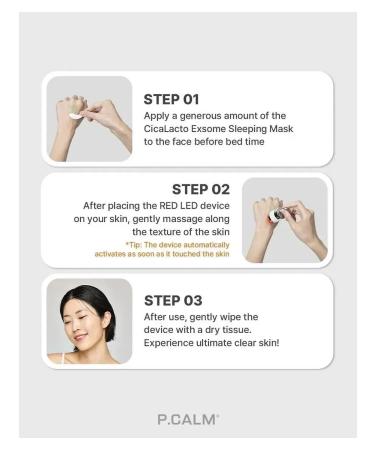 STEP 01
Apply a generous amount of the CicaLacto Exsome Sleeping Mask to the face before bed time

STEP 02
After placing the RED LED device on your skin, gently massage along the texture of the skin
*Tip: The device automatically activates as soon as it touched the skin

STEP 03
After use, gently wipe the device with a dry tissue. Experience ultimate clear skin!

P.CALM®