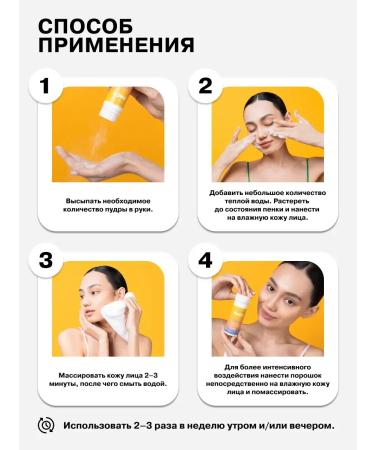 СПОСОБ ПРИМЕНЕНИЯ

1

Высыпать необходимое количество пудры в руки.

2

Добавить небольшое количество теплой воды. Растереть до состояния пенки и нанести на влажную кожу лица.

3

Массировать кожу лица 2–3 минуты, после чего смыть водой.

4

Для более интенсивного воздействия нанести порошок непосредственно на влажную кожу лица и помассировать.

Использовать 2–3 раза в неделю утром и/или вечером.