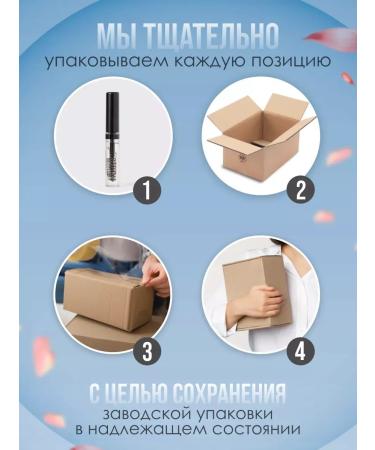 МЫ ТЩАТЕЛЬНО
упаковываем каждую позицию

1

2

3

4

С ЦЕЛЬЮ СОХРАНЕНИЯ
заводской упаковки
в надлежащем состоянии