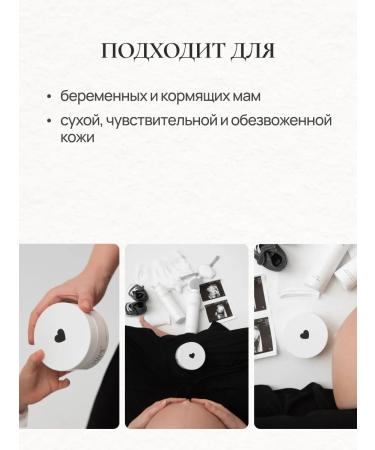 ПОДХОДИТ ДЛЯ

• беременных и кормящих мам

• сухой, чувствительной и обезвоженной кожи