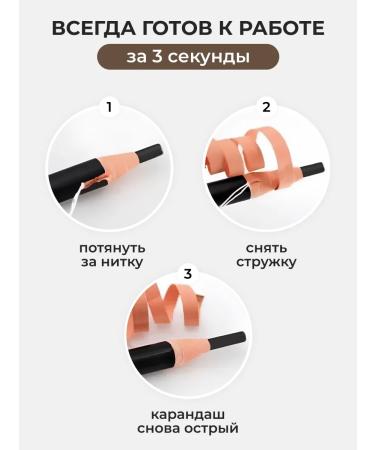 ВСЕГДА ГОТОВ К РАБОТЕ

за 3 секунды

1

потянуть за нитку

2

снять стружку

3

карандаш снова острый