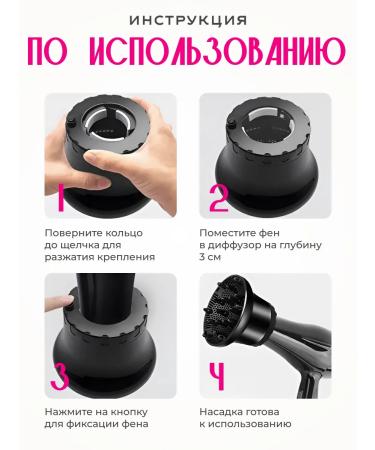 ИНСТРУКЦИЯ

ПО ИСПОЛЬЗОВАНИЮ

1

Поверните кольцо до щелчка для разжатия крепления

2

Поместите фен в диффузор на глубину 3 см

3

Нажмите на кнопку для фиксации фена

4

Насадка готова к использованию