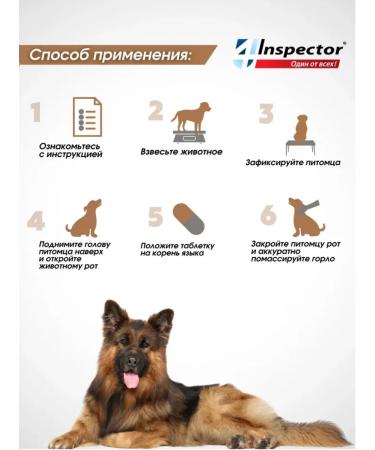 Способ применения:

Inspector®
Один от всех!

1
Ознакомьтесь с инструкцией

2
Взвесьте животное

3
Зафиксируйте питомца

4
Поднимите голову питомца наверх и откройте животному рот

5
Положите таблетку на корень языка

6
Закройте питомцу рот и аккуратно помассируйте горло