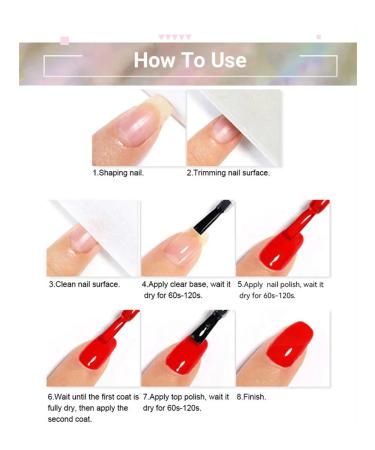 How To Use

1.Shaping nail.

2.Trimming nail surface.

3.Clean nail surface.

4.Apply clear base, wait it dry for 60s-120s.

5.Apply nail polish, wait it dry for 60s-120s.

6.Wait until the first coat is fully dry, then apply the second coat.

7.Apply top polish, wait it dry for 60s-120s.

8.Finish.