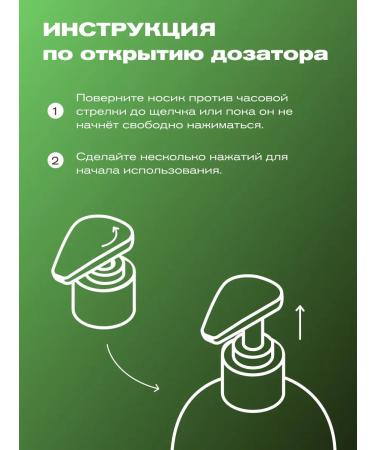 ИНСТРУКЦИЯ
по открытию дозатора

1 Поверните носик против часовой стрелки до щелчка или пока он не начнёт свободно нажиматься.

2 Сделайте несколько нажатий для начала использования.