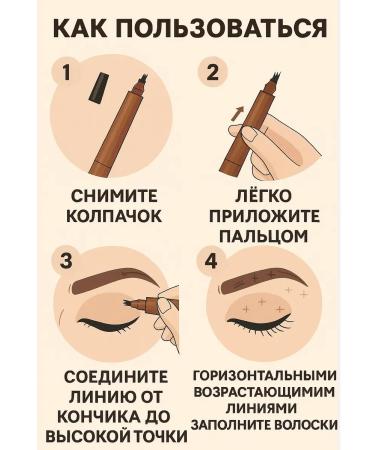 КАК ПОЛЬЗОВАТЬСЯ

1

СНИМИТЕ КОЛПАЧОК

2

ЛЁГКО ПРИЛОЖИТЕ ПАЛЬЦОМ

3

СОЕДИНИТЕ ЛИНИЮ ОТ КОНЧИКА ДО ВЫСОКОЙ ТОЧКИ

4

ГОРИЗОНТАЛЬНЫМИ ВОЗРАСТАЮЩИМИМ ЛИНИЯМИ ЗАПОЛНИТЕ ВОЛОСКИ