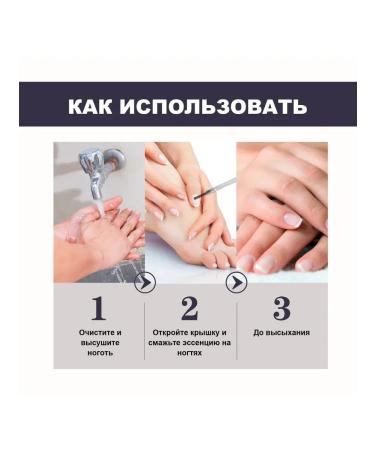 КАК ИСПОЛЬЗОВАТЬ

1
Очистите и высушите ноготь

2
Откройте крышку и смажьте эссенцию на ногтях

3
До высыхания