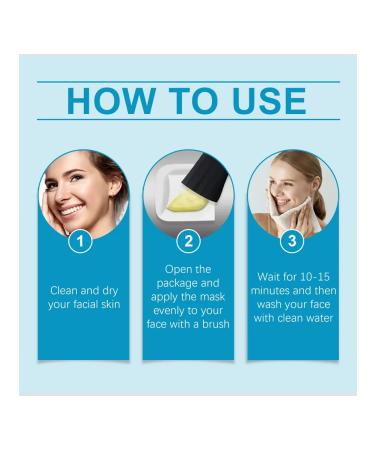 HOW TO USE

1

Clean and dry your facial skin

2

Open the package and apply the mask evenly to your face with a brush

3

Wait for 10-15 minutes and then wash your face with clean water