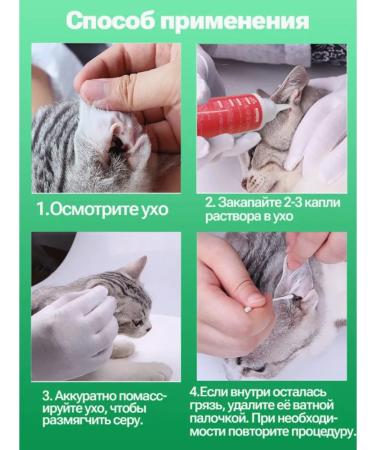 Способ применения

1.Осмотрите ухо

2. Закапайте 2-3 капли раствора в ухо

3. Аккуратно помассируйте ухо, чтобы размягчить серу.

4.Если внутри осталась грязь, удалите её ватной палочкой. При необходимости повторите процедуру.