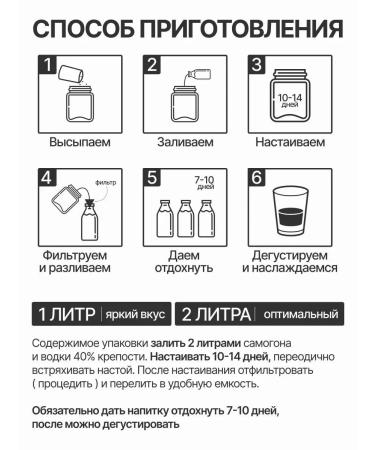 СПОСОБ ПРИГОТОВЛЕНИЯ

1
Высыпаем

2
Заливаем

3
10-14 дней
Настаиваем

4
фильтр
Фильтруем и разливаем

5
7-10 дней
Даем отдохнуть

6
Дегустируем и наслаждаемся

1 ЛИТР | яркий вкус
2 ЛИТРА | оптимальный

Содержимое упаковки залить 2 литрами самогона и водки 40% крепости. Настаивать 10-14 дней, переодично встряхивать настой. После настаивания отфильтровать ( процедить ) и перелить в удобную емкость.

Обязательно дать напитку отдохнуть 7-10 дней, после можно дегустировать