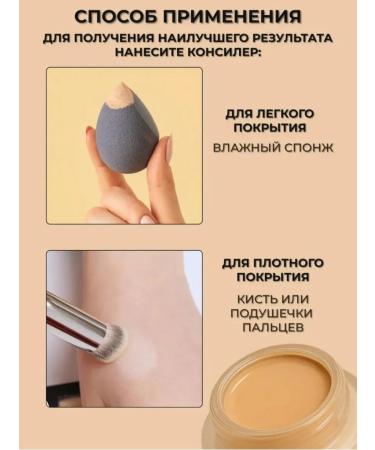 СПОСОБ ПРИМЕНЕНИЯ

ДЛЯ ПОЛУЧЕНИЯ НАИЛУЧШЕГО РЕЗУЛЬТАТА НАНЕСИТЕ КОНСИЛЕР:

ДЛЯ ЛЕГКОГО ПОКРЫТИЯ

ВЛАЖНЫЙ СПОНЖ

ДЛЯ ПЛОТНОГО ПОКРЫТИЯ

КИСТЬ ИЛИ ПОДУШЕЧКИ ПАЛЬЦЕВ