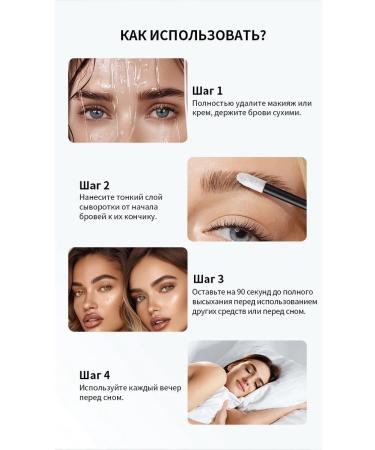 КАК ИСПОЛЬЗОВАТЬ?

Шаг 1
Полностью удалите макияж или крем, держите брови сухими.

Шаг 2
Нанесите тонкий слой сыворотки от начала бровей к их кончику.

Шаг 3
Оставьте на 90 секунд до полного высыхания перед использованием других средств или перед сном.

Шаг 4
Используйте каждый вечер перед сном.