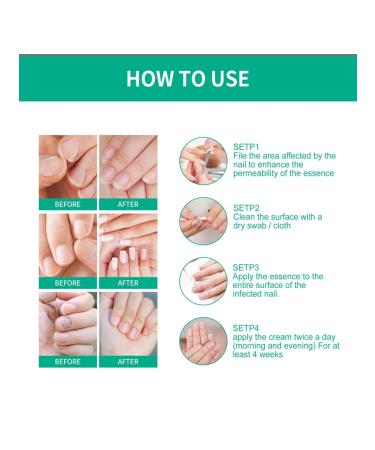 HOW TO USE

BEFORE
AFTER
BEFORE
AFTER
BEFORE
AFTER

SETP1
File the area affected by the nail to enhance the permeability of the essence

SETP2
Clean the surface with a dry swab / cloth

SETP3
Apply the essence to the entire surface of the infected nail.

SETP4
apply the cream twice a day (morning and evening) For at least 4 weeks