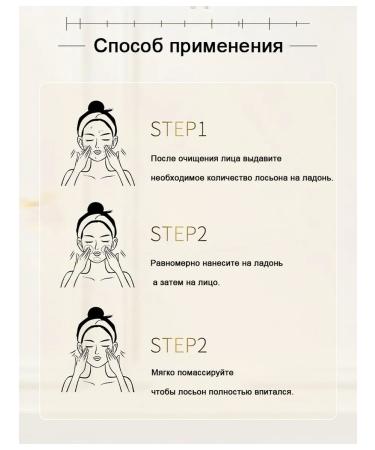 Способ применения

STEP1

После очищения лица выдавите необходимое количество лосьона на ладонь.

STEP2

Равномерно нанесите на ладонь а затем на лицо.

STEP2

Мягко помассируйте чтобы лосьон полностью впитался.