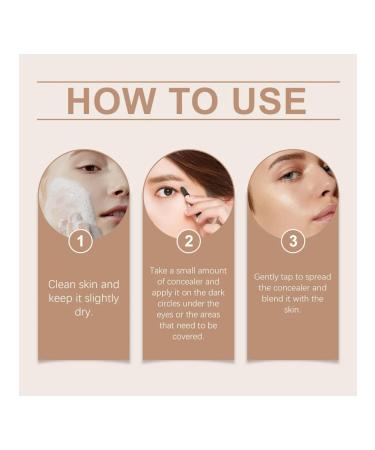 HOW TO USE

1

Clean skin and keep it slightly dry.

2

Take a small amount of concealer and apply it on the dark circles under the eyes or the areas that need to be covered.

3

Gently tap to spread the concealer and blend it with the skin.