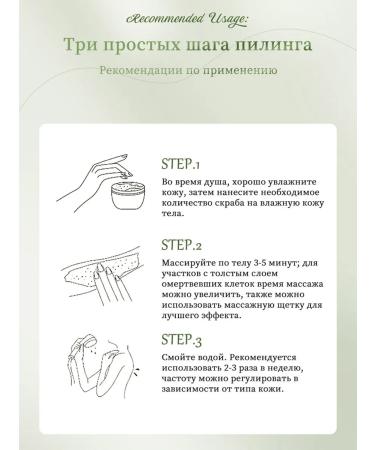 Recommended Usage:

Три простых шага пилинга

Рекомендации по применению

STEP.1

Во время душа, хорошо увлажните кожу, затем нанесите необходимое количество скраба на влажную кожу тела.

STEP.2

Массируйте по телу 3-5 минут; для участков с толстым слоем омертвевших клеток время массажа можно увеличить, также можно использовать массажную щетку для лучшего эффекта.

STEP.3

Смойте водой. Рекомендуется использовать 2-3 раза в неделю, частоту можно регулировать в зависимости от типа кожи.