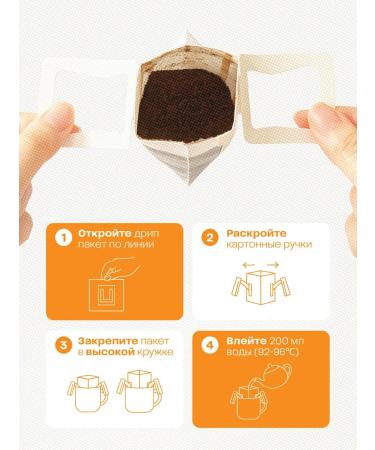 1 Откройте дрип пакет по линии

2 Раскройте картонные ручки

3 Закрепите пакет в высокой кружке

4 Влейте 200 мл воды (92-96°C)