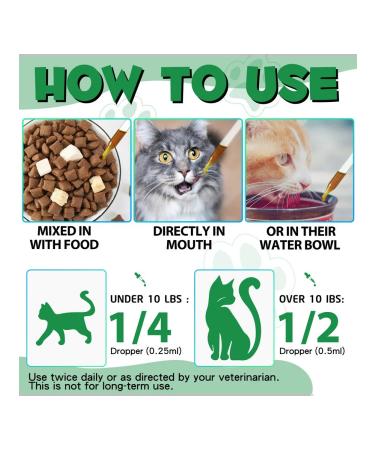 HOW TO USE

MIXED IN WITH FOOD

DIRECTLY IN MOUTH

OR IN THEIR WATER BOWL

UNDER 10 LBS :
1/4
Dropper (0.25ml)

OVER 10 IBS:
1/2
Dropper (0.5ml)

Use twice daily or as directed by your veterinarian. This is not for long-term use.