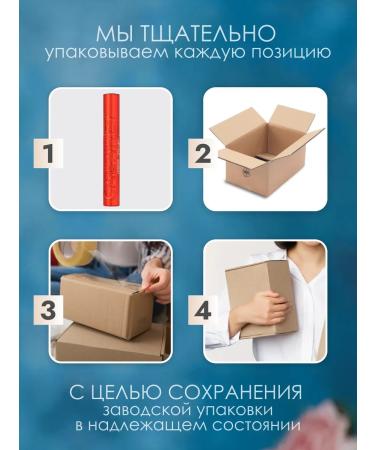 МЫ ТЩАТЕЛЬНО
упаковываем каждую позицию

1

2

3

4

С ЦЕЛЬЮ СОХРАНЕНИЯ
заводской упаковки
в надлежащем состоянии