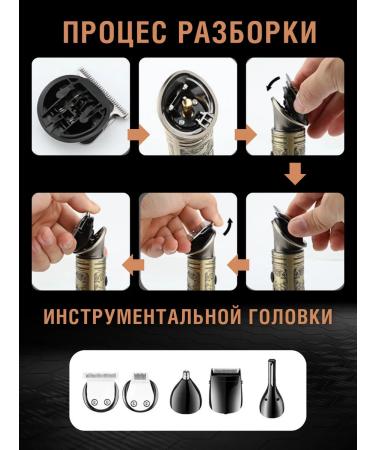 ПРОЦЕС РАЗБОРКИ

ИНСТРУМЕНТАЛЬНОЙ ГОЛОВКИ