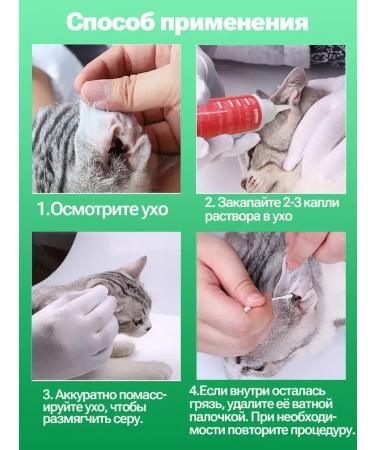 Способ применения

1.Осмотрите ухо

2. Закапайте 2-3 капли раствора в ухо

3. Аккуратно помассируйте ухо, чтобы размягчить серу.

4.Если внутри осталась грязь, удалите её ватной палочкой. При необходимости повторите процедуру.