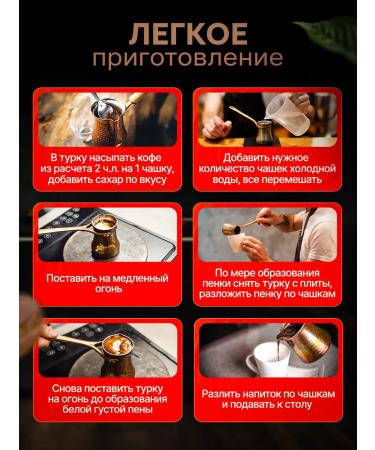 ЛЕГКОЕ
приготовление

В турку насыпать кофе из расчета 2 ч.л. на 1 чашку, добавить сахар по вкусу

Добавить нужное количество чашек холодной воды, все перемешать

Поставить на медленный огонь

По мере образования пенки снять турку с плиты, разложить пенку по чашкам

Снова поставить турку на огонь до образования белой густой пены

Разлить напиток по чашкам и подавать к столу