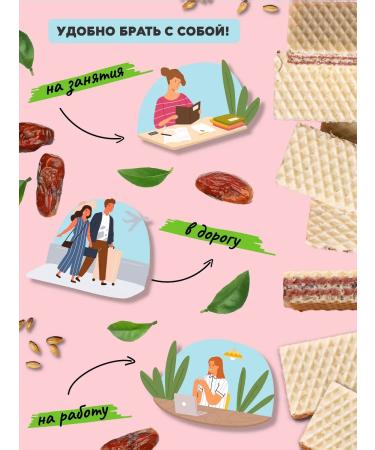 УДОБНО БРАТЬ С СОБОЙ!

на занятия

в дорогу

на работу