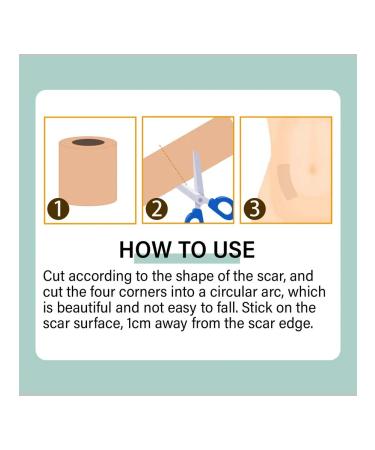 1

2

3

HOW TO USE

Cut according to the shape of the scar, and cut the four corners into a circular arc, which is beautiful and not easy to fall. Stick on the scar surface, 1cm away from the scar edge.