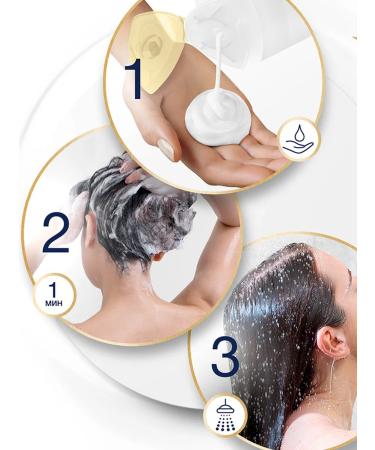 1

2

1
мин

3