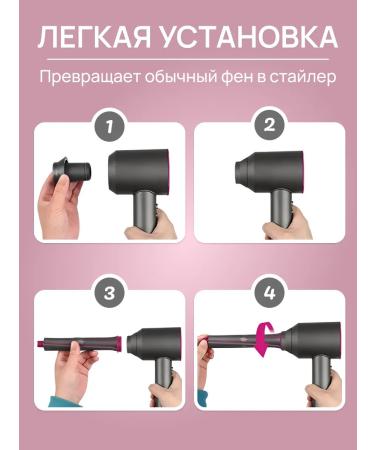 ЛЕГКАЯ УСТАНОВКА

Превращает обычный фен в стайлер

1

2

3

4