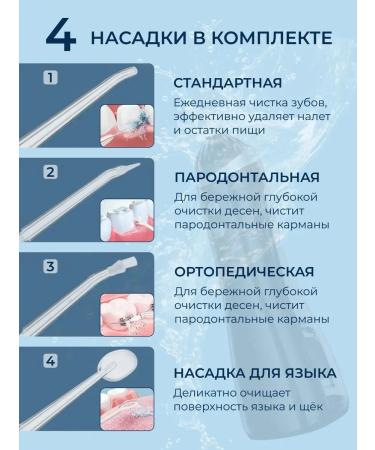 4 НАСАДКИ В КОМПЛЕКТЕ

1

СТАНДАРТНАЯ

Ежедневная чистка зубов, эффективно удаляет налет и остатки пищи

2

ПАРОДОНТАЛЬНАЯ

Для бережной глубокой очистки десен, чистит пародонтальные карманы

3

ОРТОПЕДИЧЕСКАЯ

Для бережной глубокой очистки десен, чистит пародонтальные карманы

4

НАСАДКА ДЛЯ ЯЗЫКА

Деликатно очищает поверхность языка и щёк