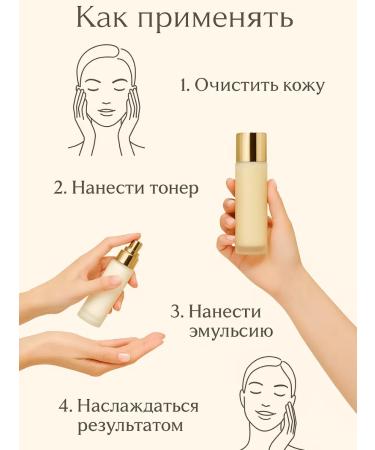 Как применять

1. Очистить кожу

2. Нанести тонер

3. Нанести эмульсию

4. Наслаждаться результатом