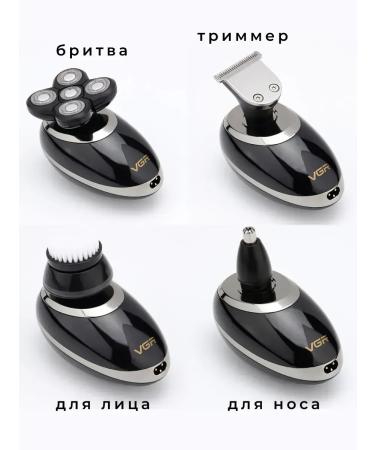 бритва

триммер

VGR

VGR

VGR

VGR

для лица

для носа