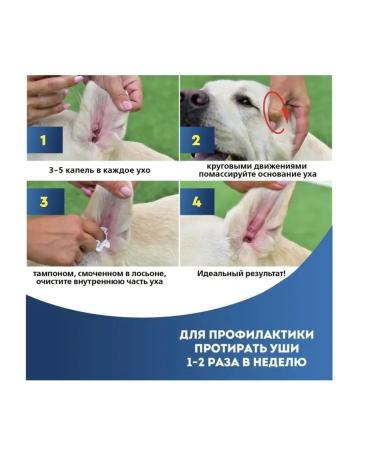 1

3–5 капель в каждое ухо

2

круговыми движениями помассируйте основание уха

3

тампоном, смоченном в лосьоне, очистите внутреннюю часть уха

4

Идеальный результат!

ДЛЯ ПРОФИЛАКТИКИ ПРОТИРАТЬ УШИ 1-2 РАЗА В НЕДЕЛЮ