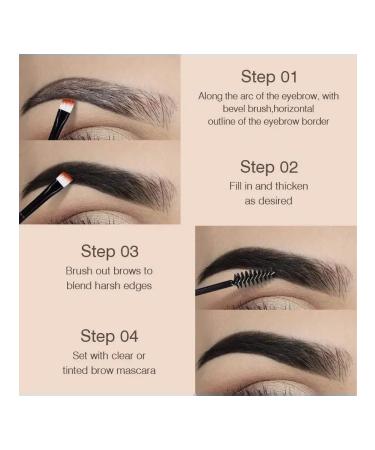 Step 01
Along the arc of the eyebrow, with bevel brush,horizontal outline of the eyebrow border

Step 02
Fill in and thicken as desired

Step 03
Brush out brows to blend harsh edges

Step 04
Set with clear or tinted brow mascara